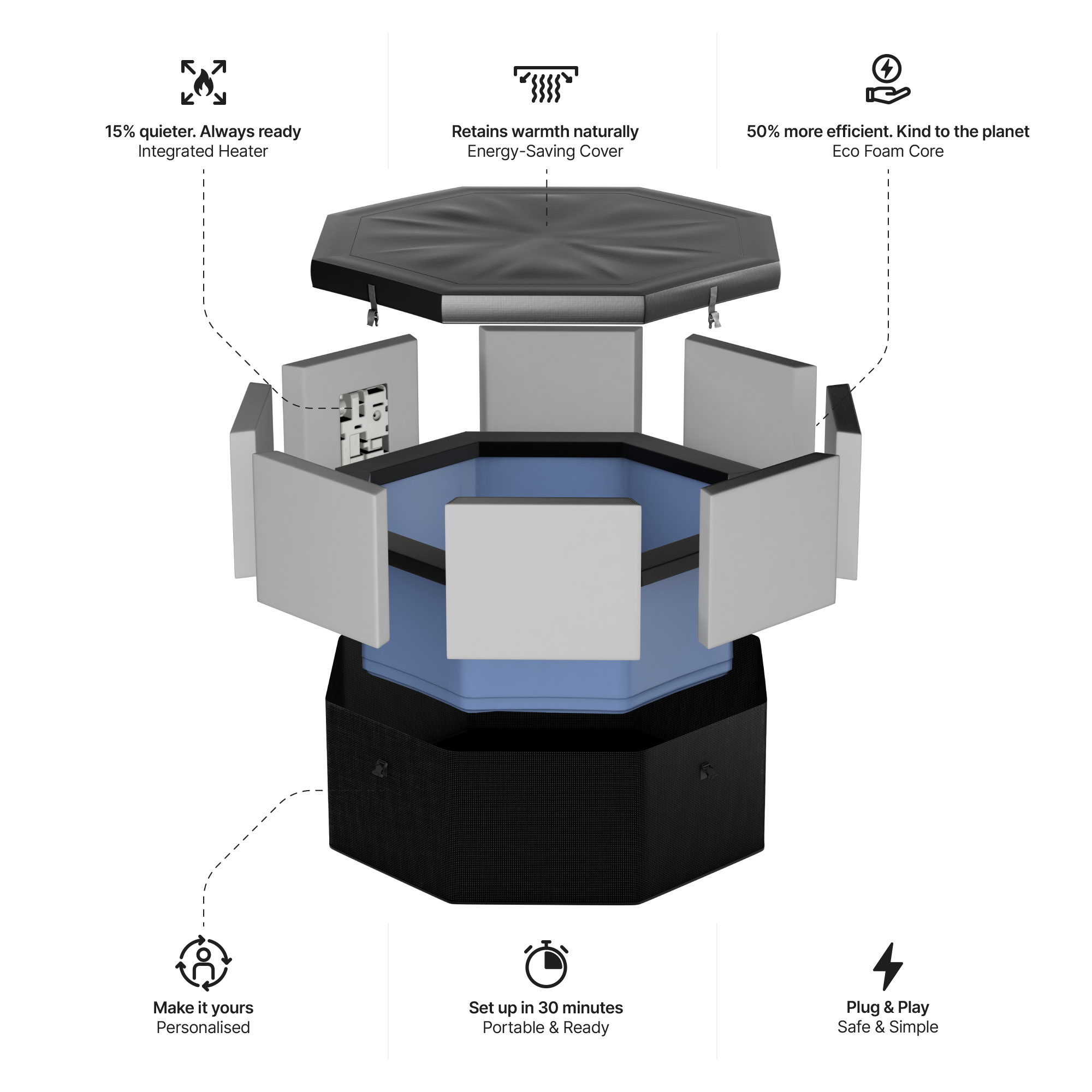 15% quieter. Always ready
Integrated Heater

Retains warmth naturally
Energy-Saving Cover

50% more efficient. Kind to the planet
Eco Foam Core

Make it yours
Personalised

Set up in 30 minutes
Portable & Ready

Plug & Play
Safe & Simple