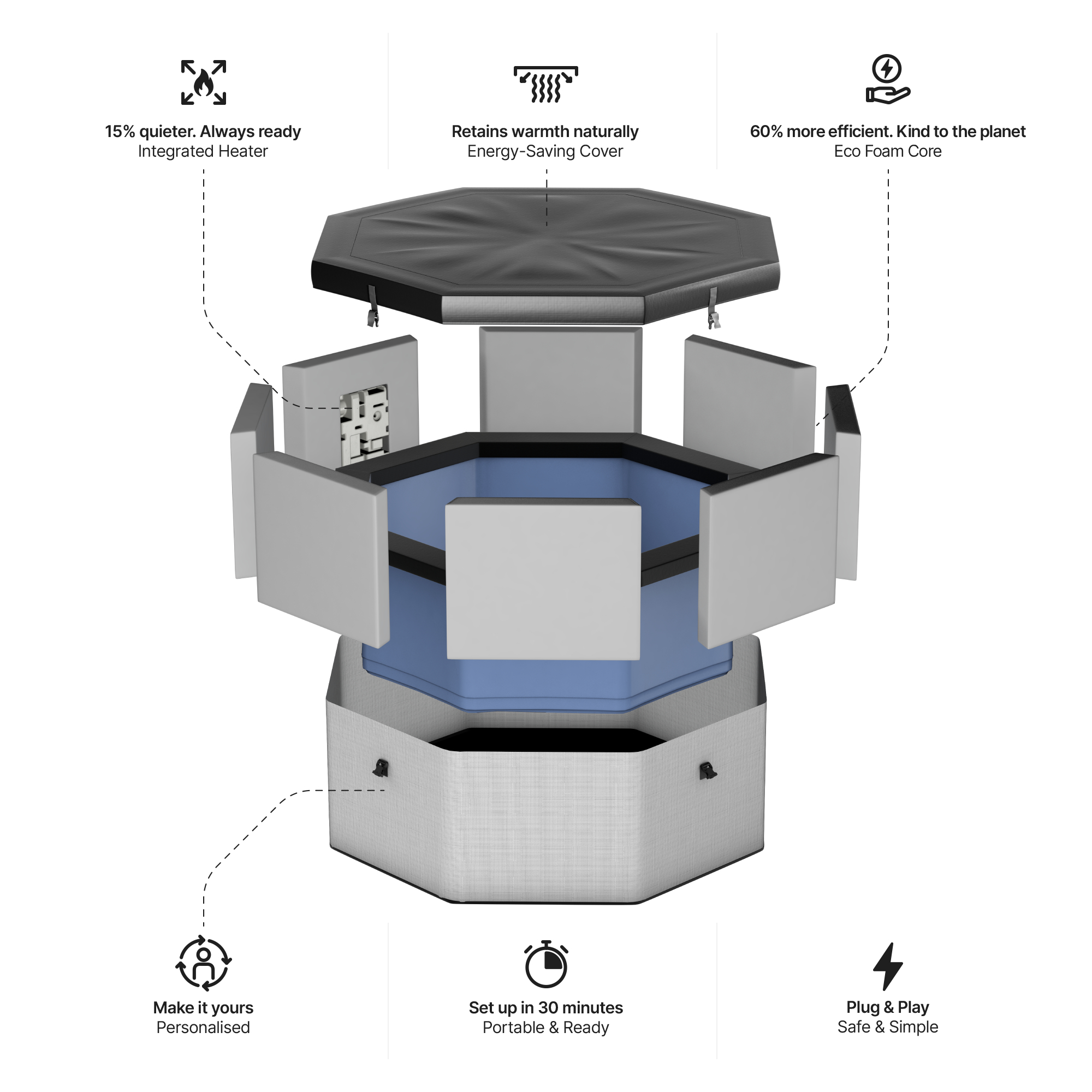 15% quieter. Always ready
Integrated Heater

Retains warmth naturally
Energy-Saving Cover

60% more efficient. Kind to the planet
Eco Foam Core

Make it yours
Personalised

Set up in 30 minutes
Portable & Ready

Plug & Play
Safe & Simple