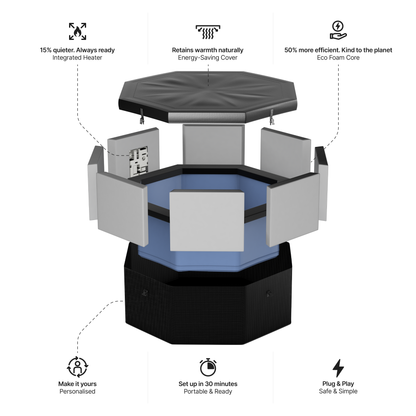 15% quieter. Always ready
Integrated Heater

Retains warmth naturally
Energy-Saving Cover

50% more efficient. Kind to the planet
Eco Foam Core

Make it yours
Personalised

Set up in 30 minutes
Portable & Ready

Plug & Play
Safe & Simple