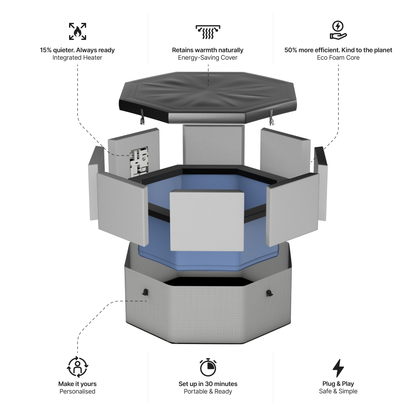 15% quieter. Always ready
Integrated Heater

Retains warmth naturally
Energy-Saving Cover

50% more efficient. Kind to the planet
Eco Foam Core

Make it yours
Personalised

Set up in 30 minutes
Portable & Ready

Plug & Play
Safe & Simple