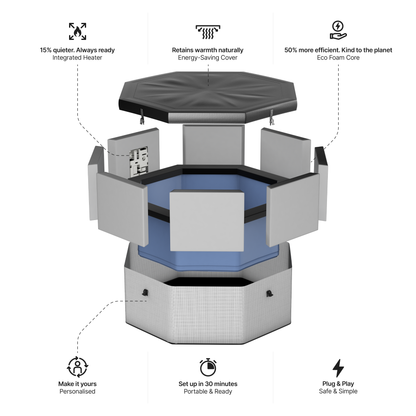 15% quieter. Always ready
Integrated Heater

Retains warmth naturally
Energy-Saving Cover

50% more efficient. Kind to the planet
Eco Foam Core

Make it yours
Personalised

Set up in 30 minutes
Portable & Ready

Plug & Play
Safe & Simple