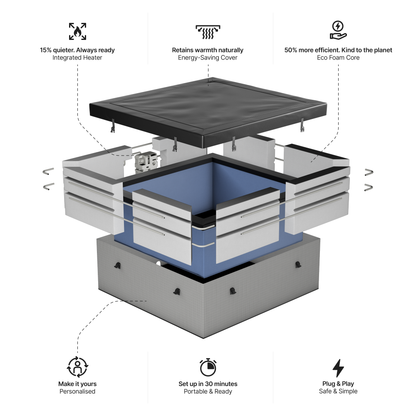 15% quieter. Always ready
Integrated Heater

Retains warmth naturally
Energy-Saving Cover

50% more efficient. Kind to the planet
Eco Foam Core

Make it yours
Personalised

Set up in 30 minutes
Portable & Ready

Plug & Play
Safe & Simple