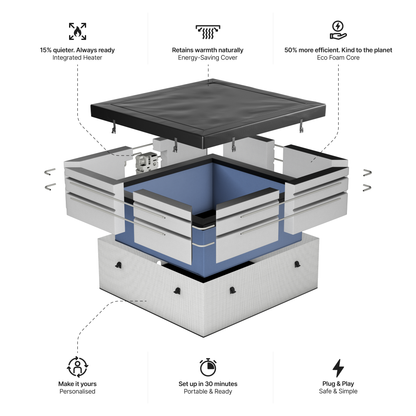 15% quieter. Always ready
Integrated Heater

Retains warmth naturally
Energy-Saving Cover

50% more efficient. Kind to the planet
Eco Foam Core

Make it yours
Personalised

Set up in 30 minutes
Portable & Ready

Plug & Play
Safe & Simple