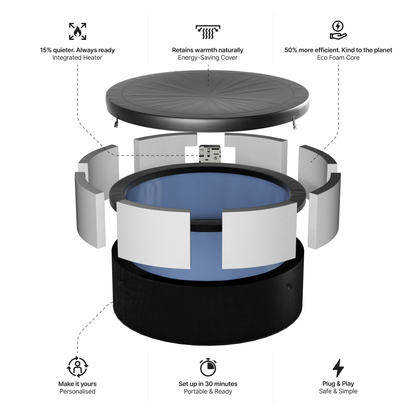 15% quieter. Always ready
Integrated Heater

Retains warmth naturally
Energy-Saving Cover

50% more efficient. Kind to the planet
Eco Foam Core

Make it yours
Personalised

Set up in 30 minutes
Portable & Ready

Plug & Play
Safe & Simple