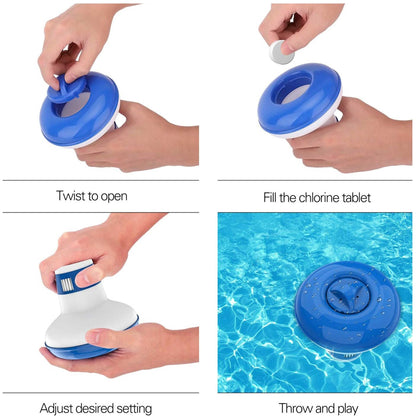 Twist to open

Fill the chlorine tablet

Adjust desired setting

Throw and play